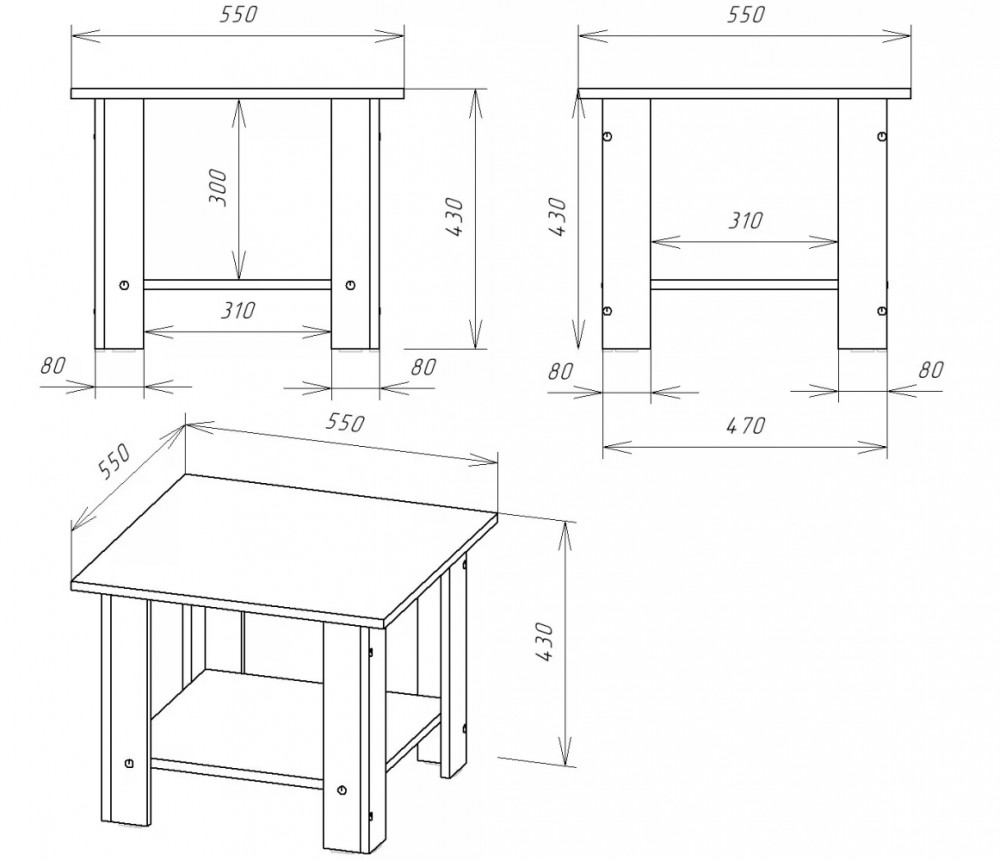 550
300
430
310
80
80

550
430
310
80
80
470

550
550
430