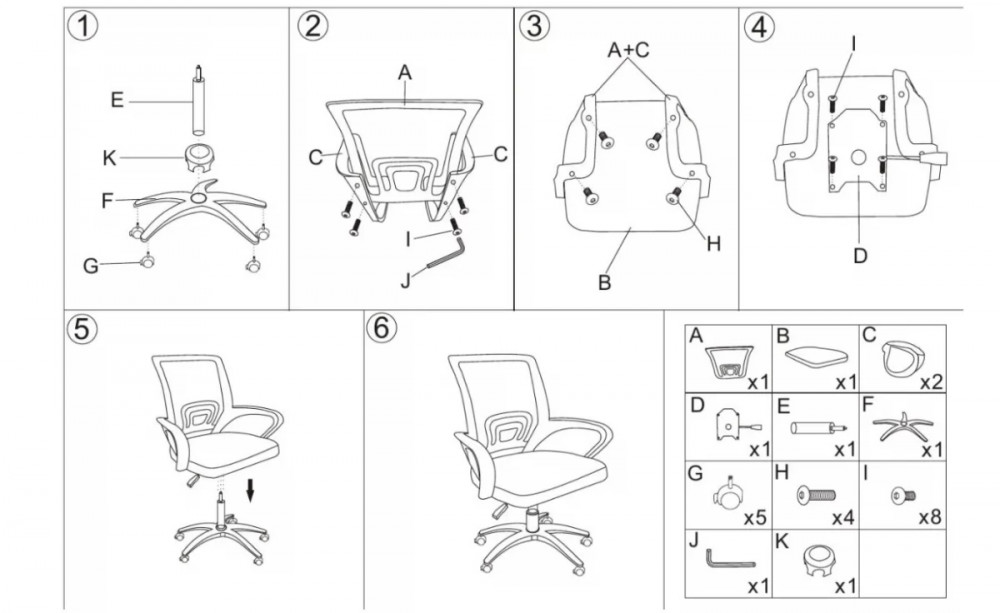 1
E
K
F
G

2
A
C
C
I
J

3
A+C
H
B

4
I
D

5

6

| A x1 | B x1 | C x2 |
|---|---|---|
| D x1 | E x1 | F x1 |
| G x5 | H x4 | I x8 |
| J x1 | K x1 | |