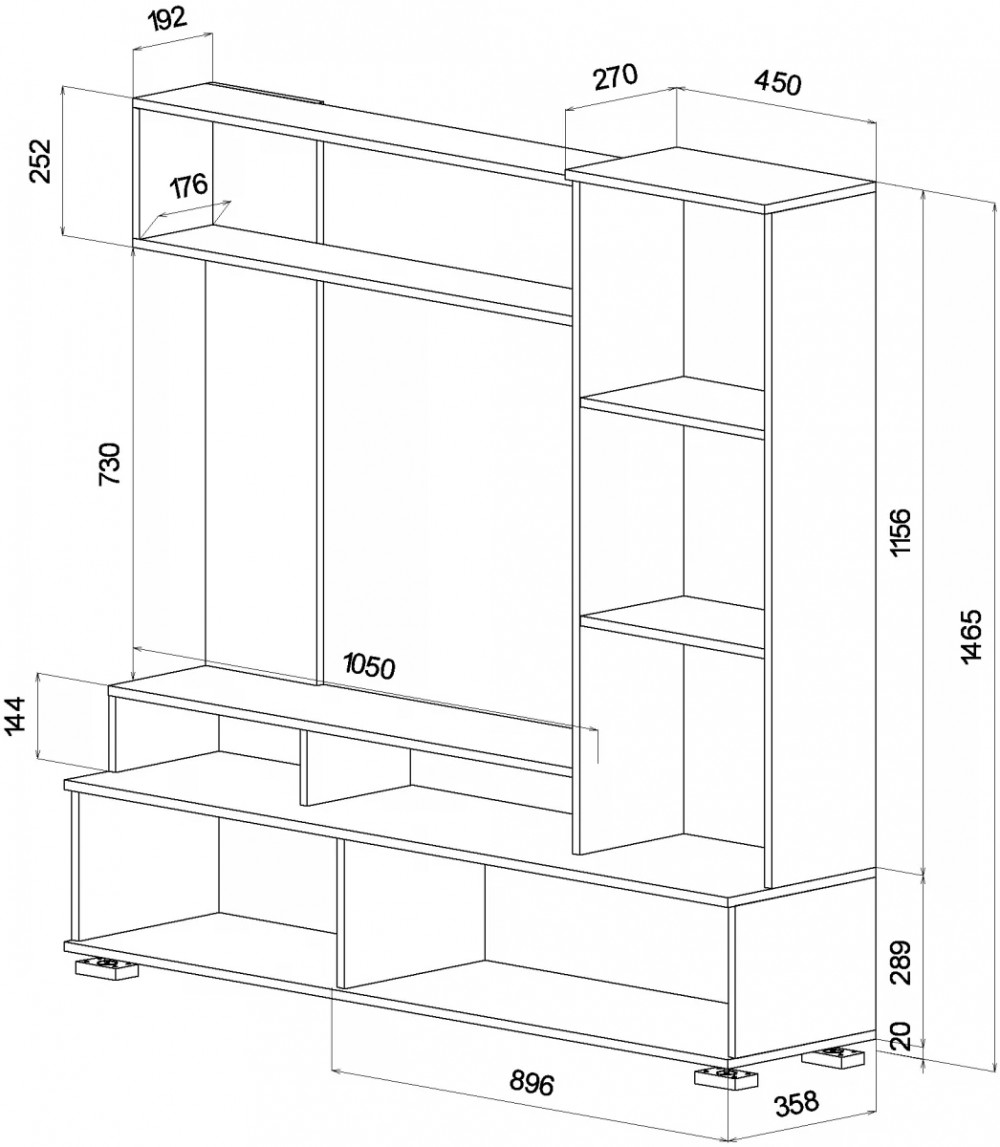 192
270
450
252
176
730
1156
1465
1050
144
289
20
896
358